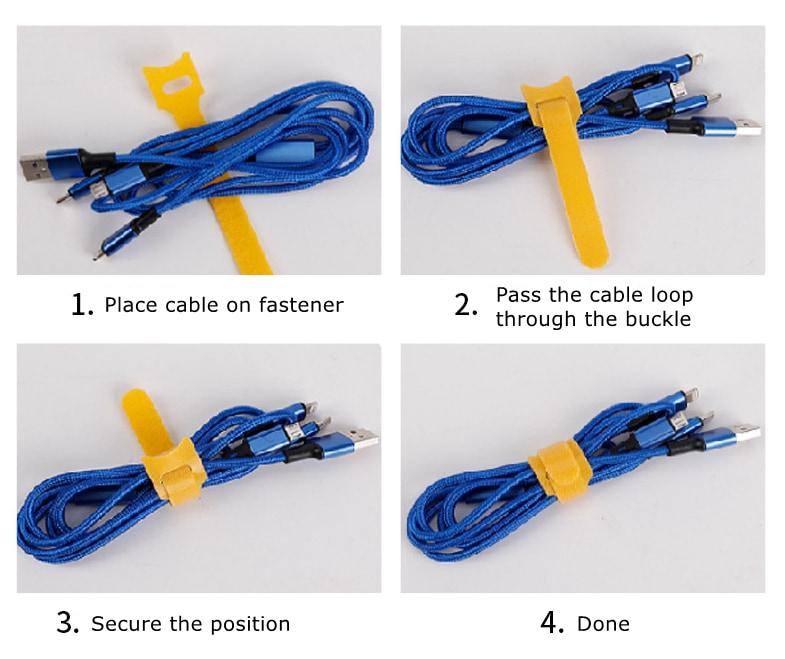 1. Place cable on fastener

2. Pass the cable loop through the buckle

3. Secure the position

4. Done